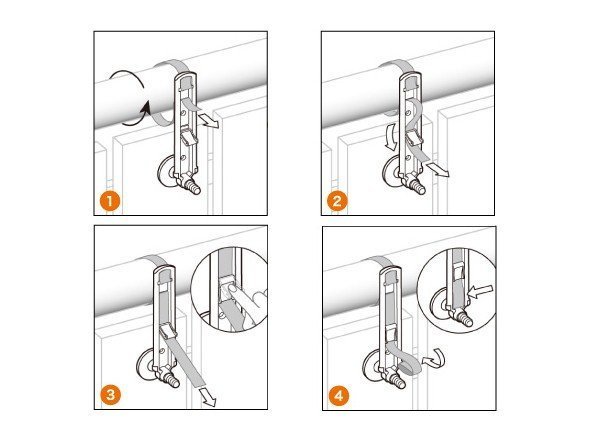 1

2

3

4