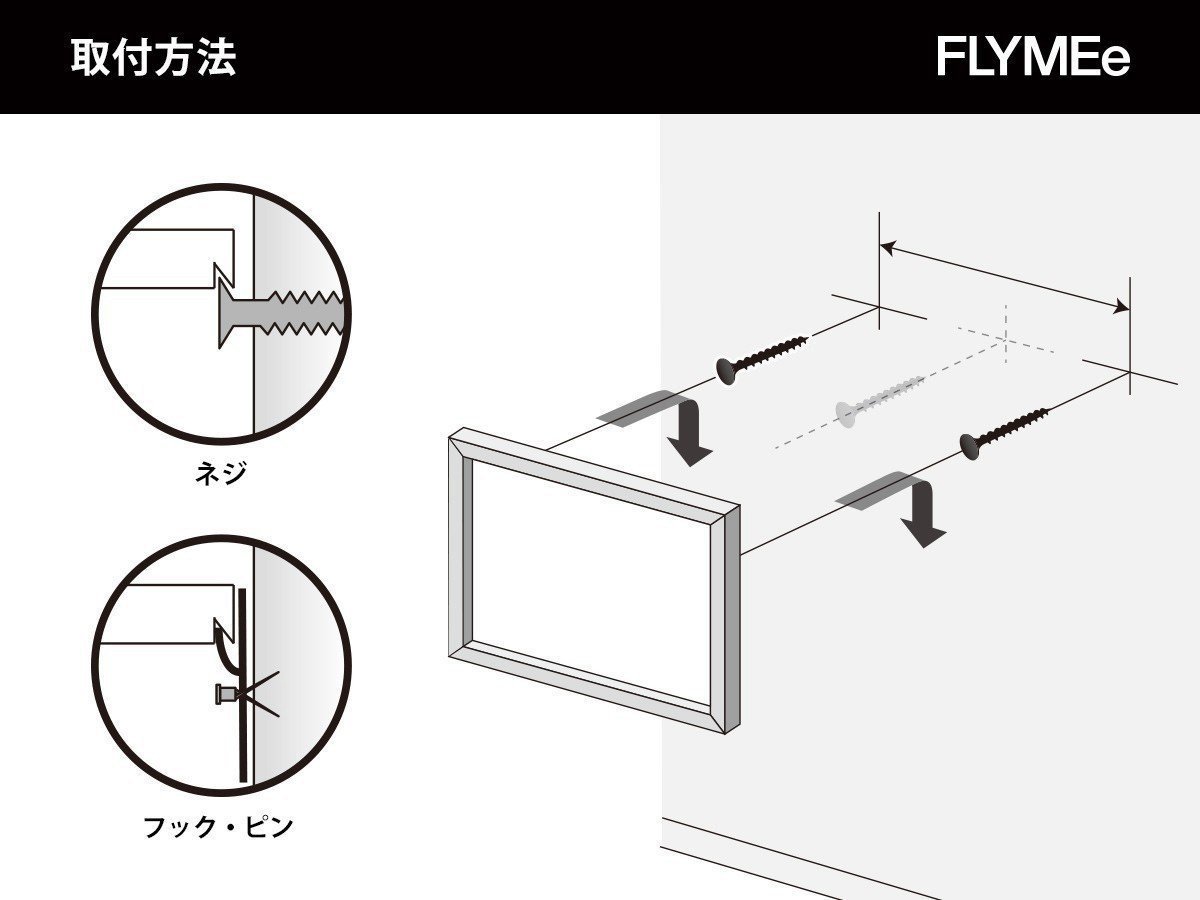 取付方法

FLYMEe

ネジ

フック・ピン