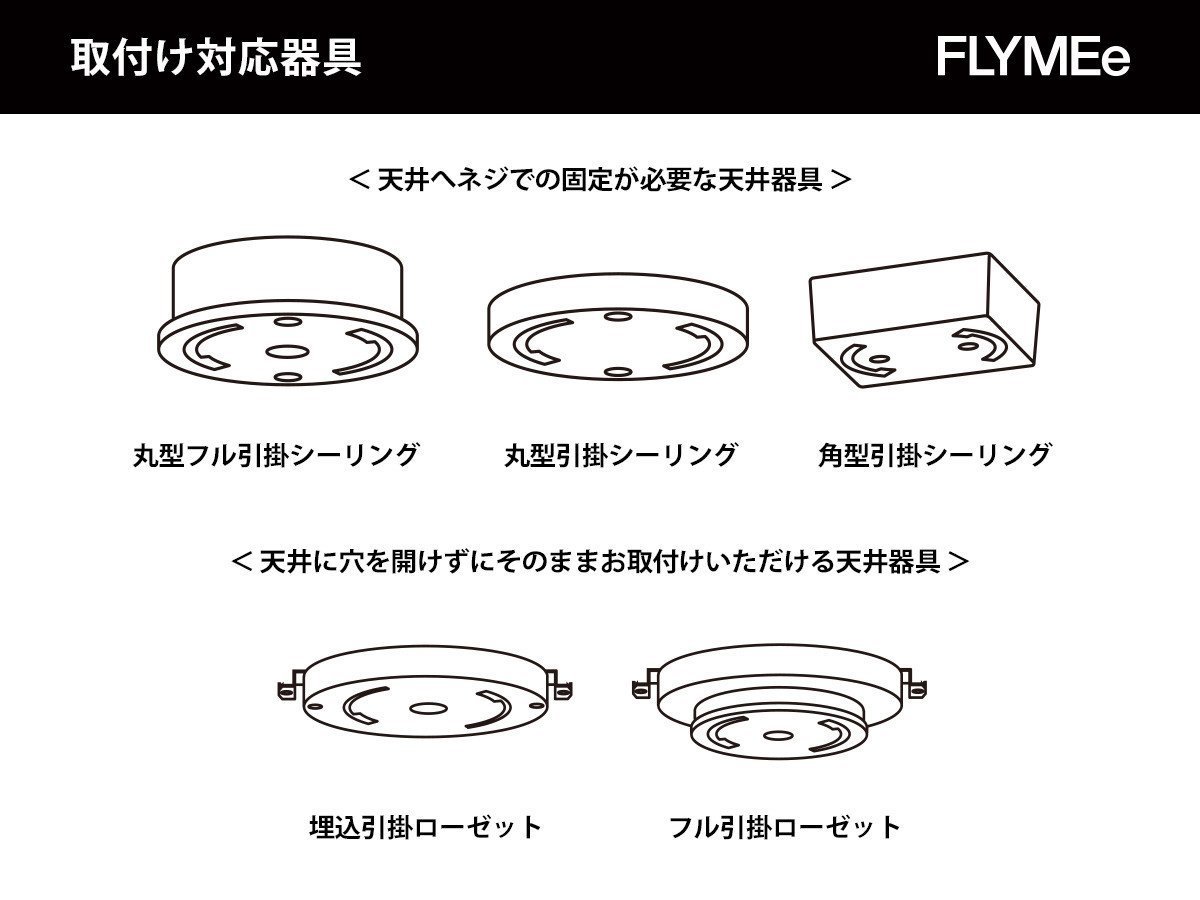 取付け対応器具

FLYMEe

＜ 天井へネジでの固定が必要な天井器具 ＞

丸型フル引掛シーリング

丸型引掛シーリング

角型引掛シーリング

＜ 天井に穴を開けずにそのままお取付けいただける天井器具 ＞

埋込引掛ローゼット

フル引掛ローゼット