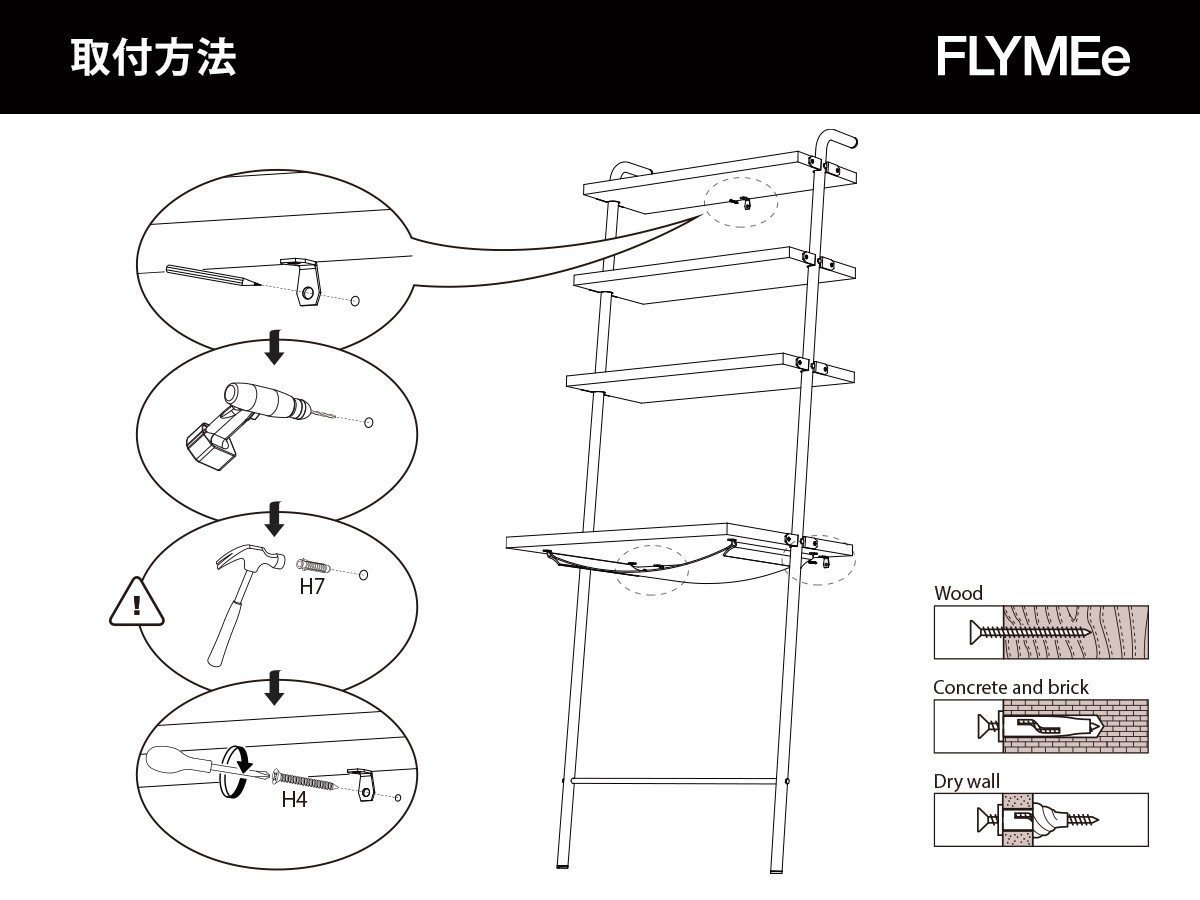 取付方法

FLYMEe

H7

!

H4

Wood

Concrete and brick

Dry wall