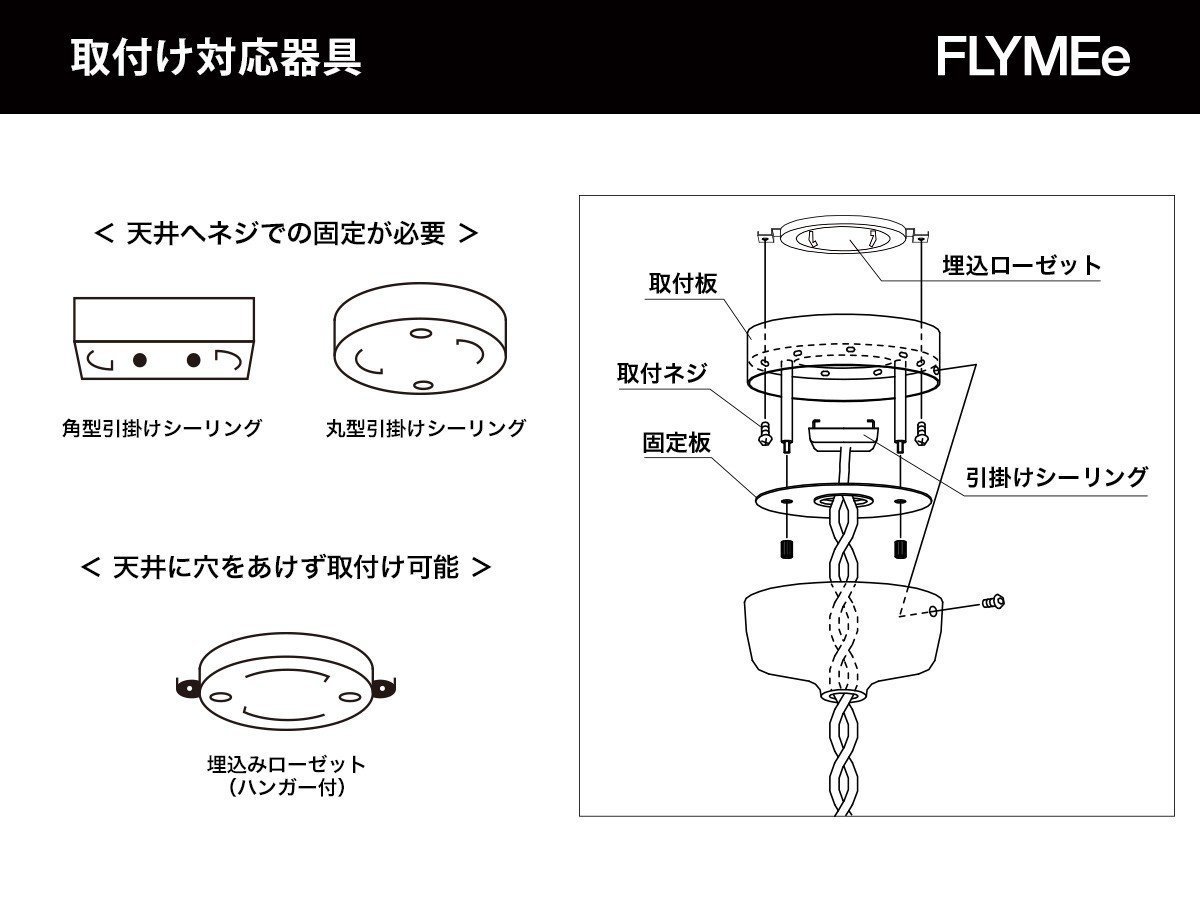 取付け対応器具

FLYMEe

< 天井へネジでの固定が必要 >

角型引掛けシーリング

丸型引掛けシーリング

< 天井に穴をあけず取付け可能 >

埋込みローゼット
(ハンガー付)

埋込ローゼット

取付板

取付ネジ

固定板

引掛けシーリング