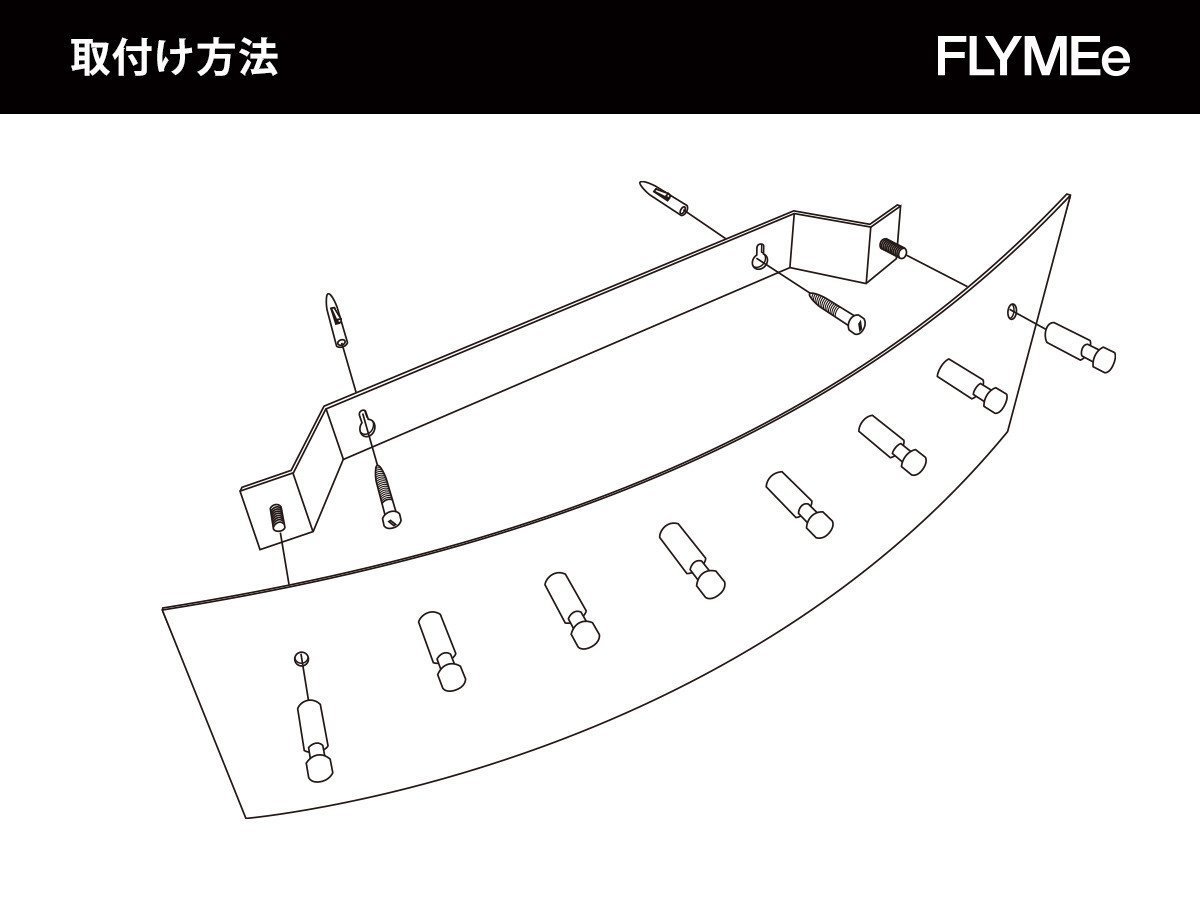 取付け方法

FLYMEe