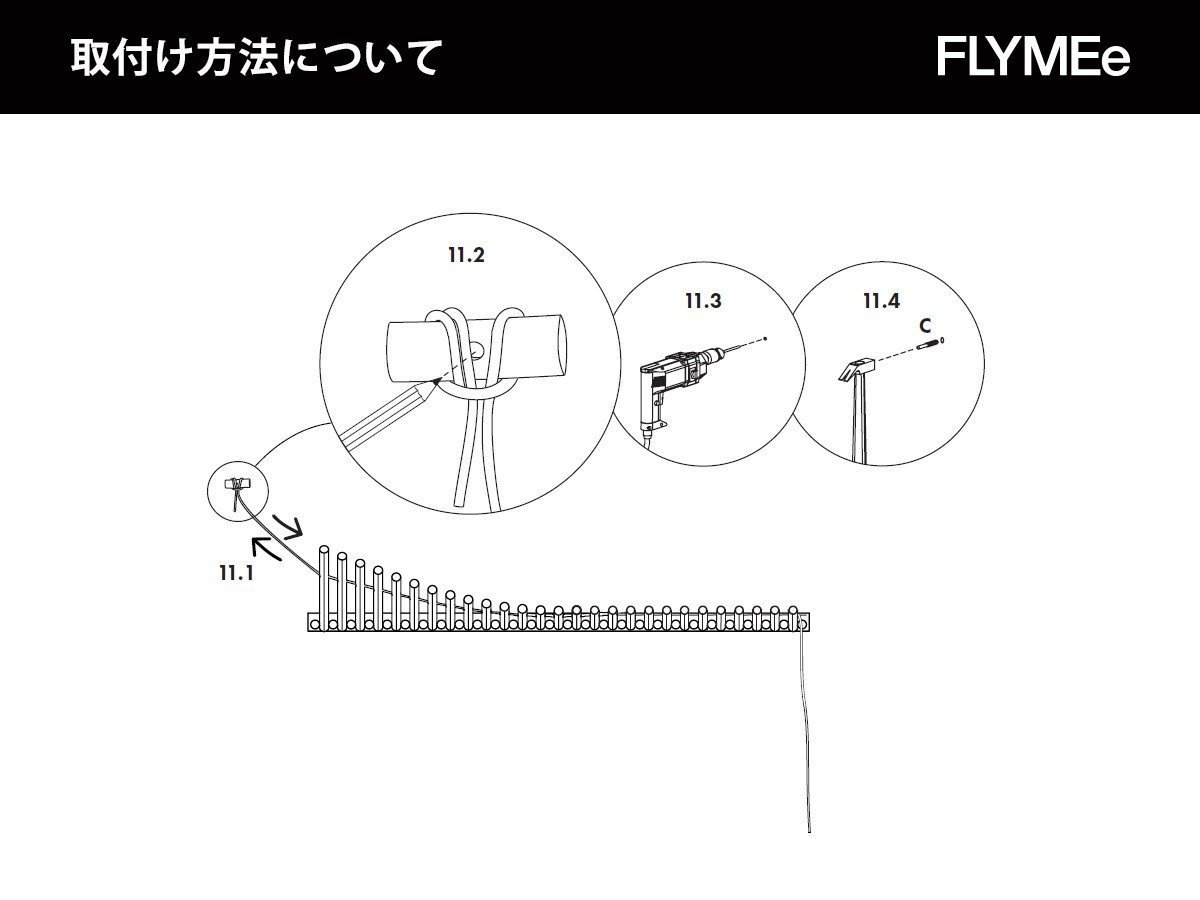 取付け方法について

FLYMEe

11.2

11.3

11.4

C

11.1