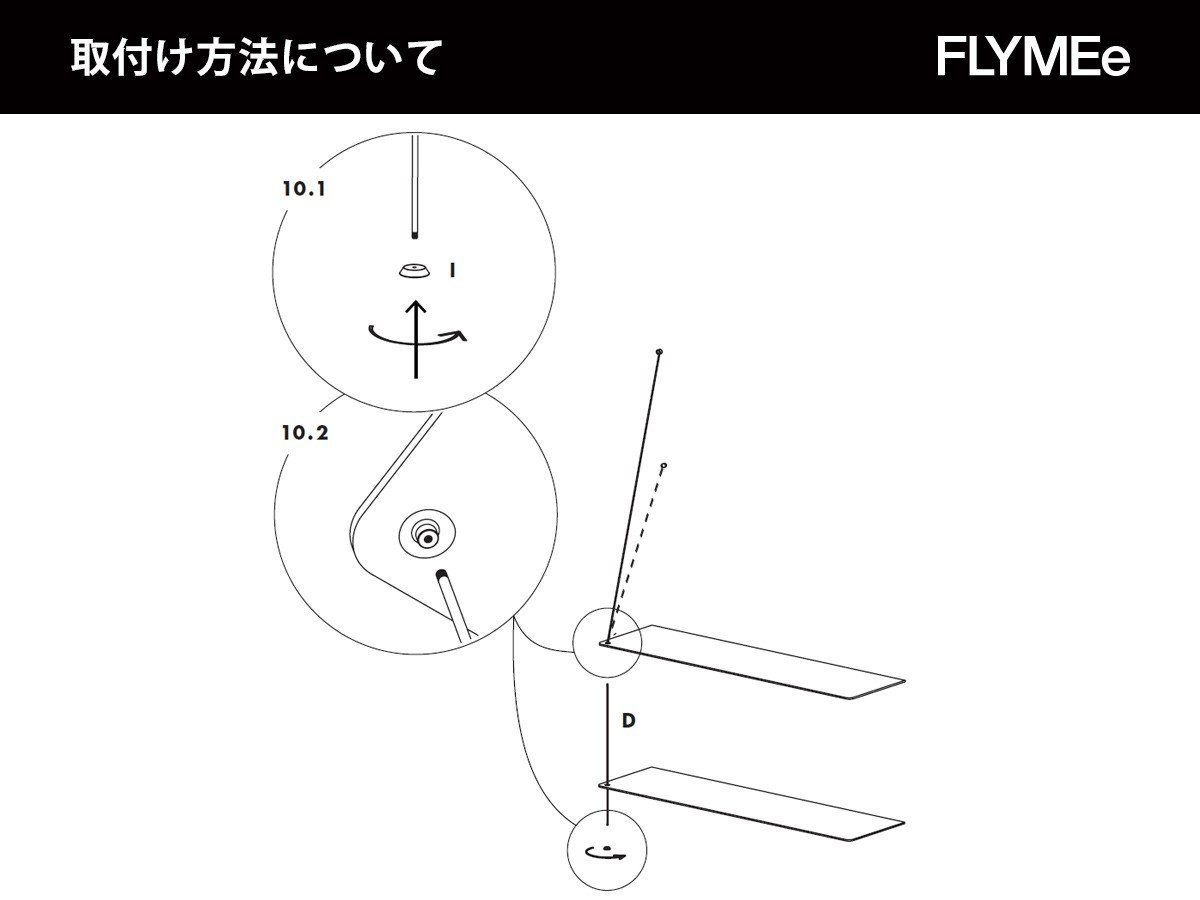 取付け方法について

FLYMEe

10.1

I

10.2

D