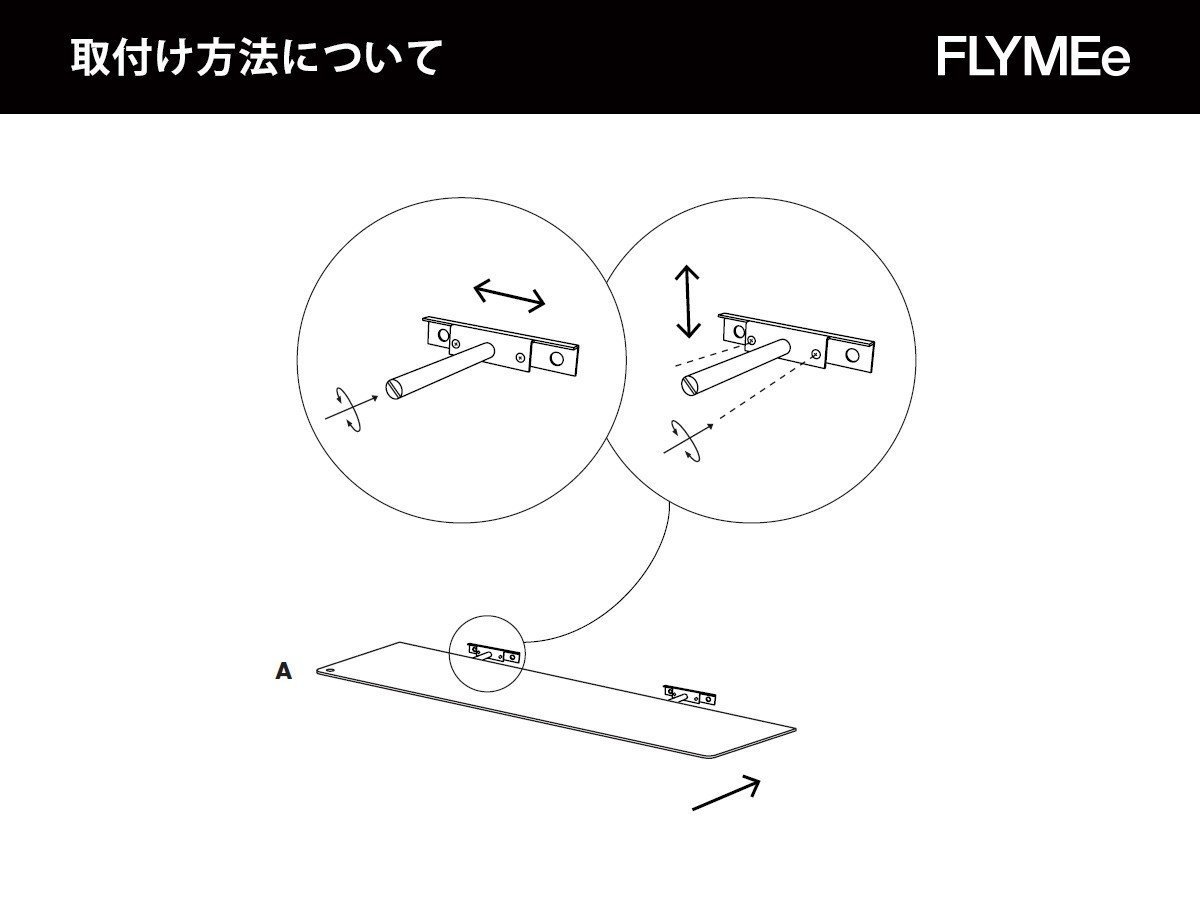 取付け方法について

FLYMEe

A