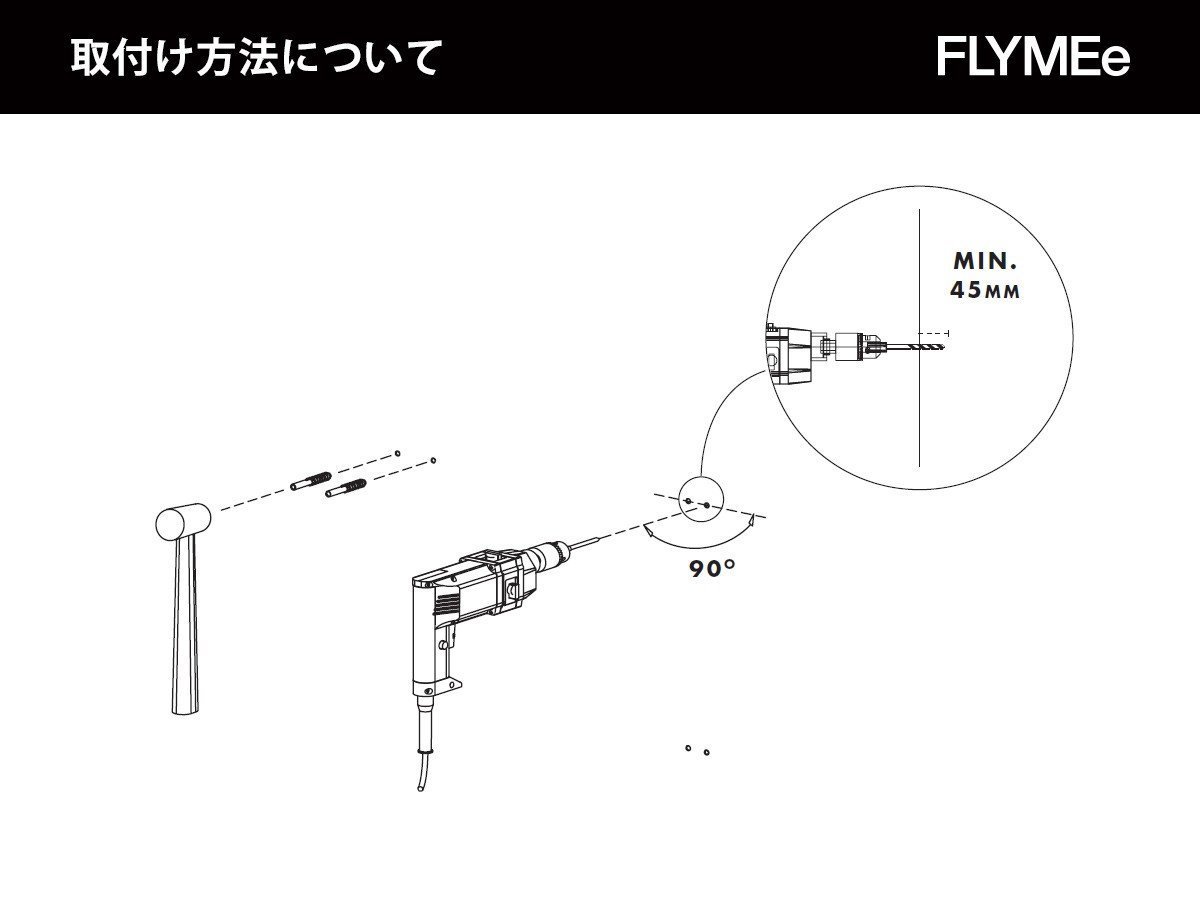 取付け方法について

FLYMEe

MIN.
45MM

90°