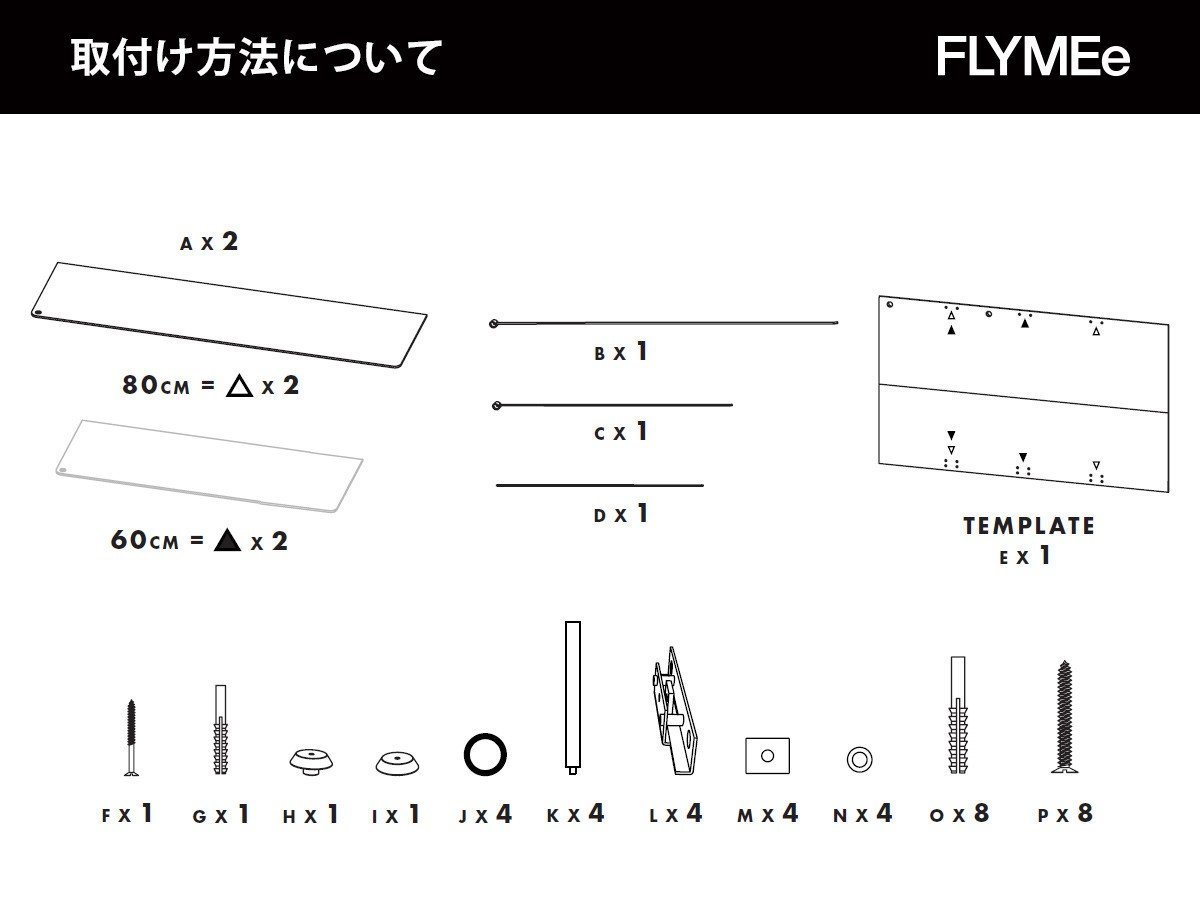 取付け方法について

FLYMEe

A X 2

80CM = △ X 2

60CM = ▲ X 2

B X 1

C X 1

D X 1

TEMPLATE
E X 1

F X 1 G X 1 H X 1 I X 1 J X 4 K X 4 L X 4 M X 4 N X 4 O X 8 P X 8