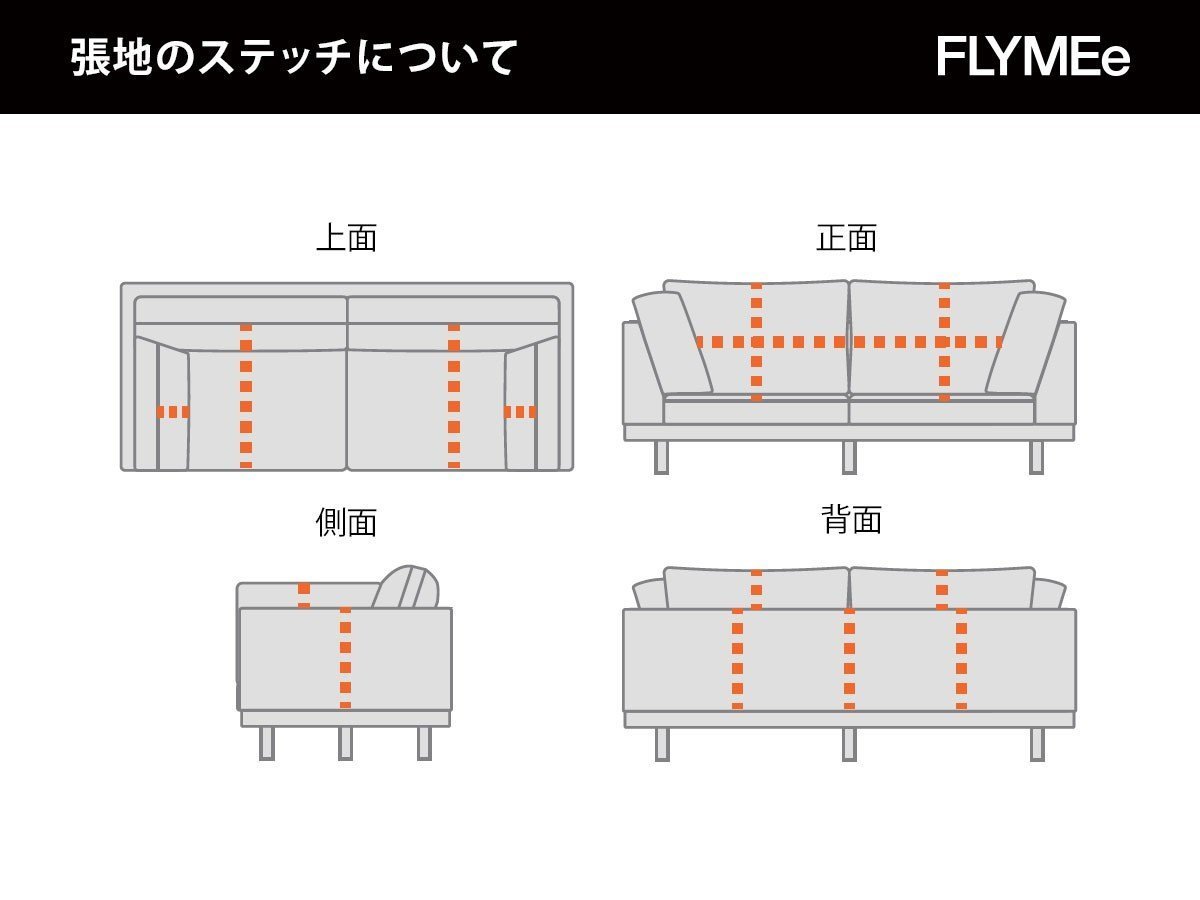 張地のステッチについて

FLYMEe

上面

正面

側面

背面