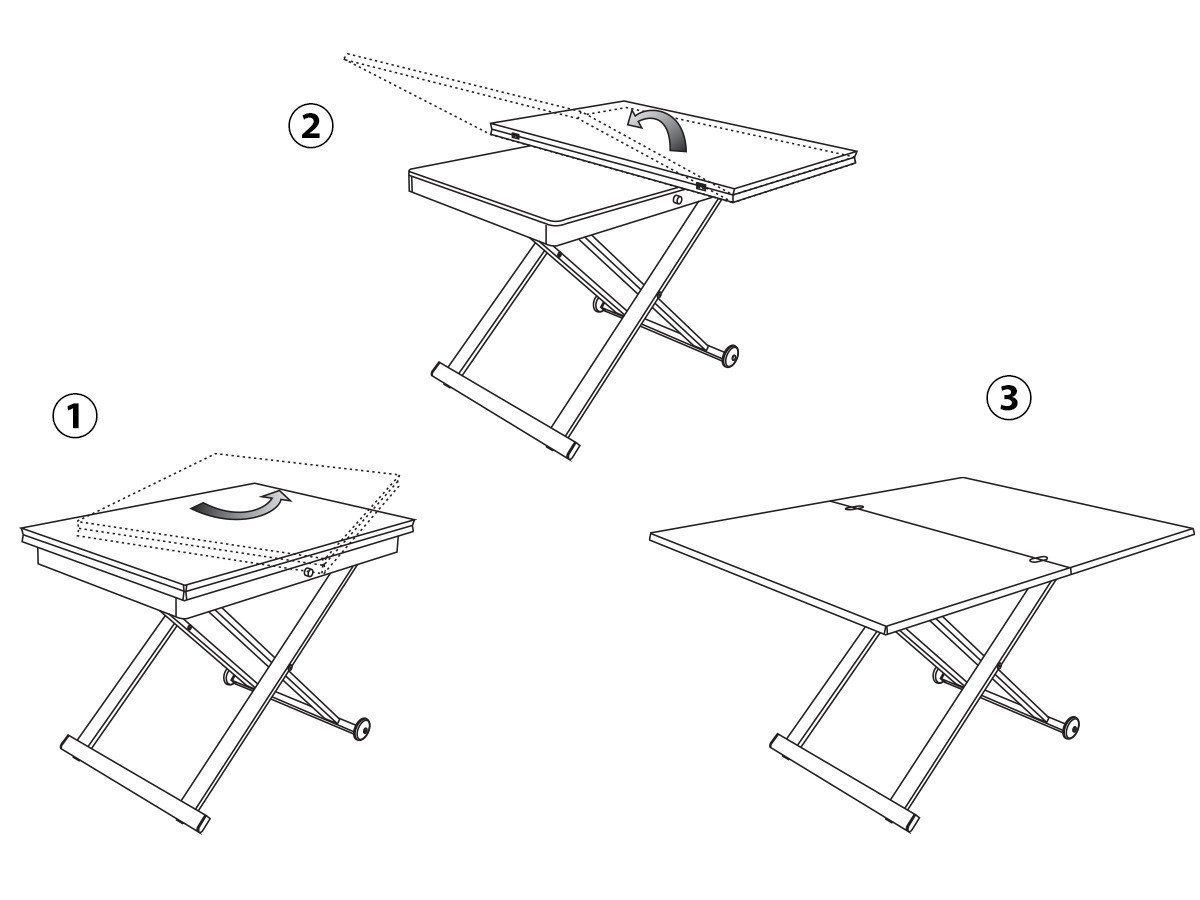 2

1

3