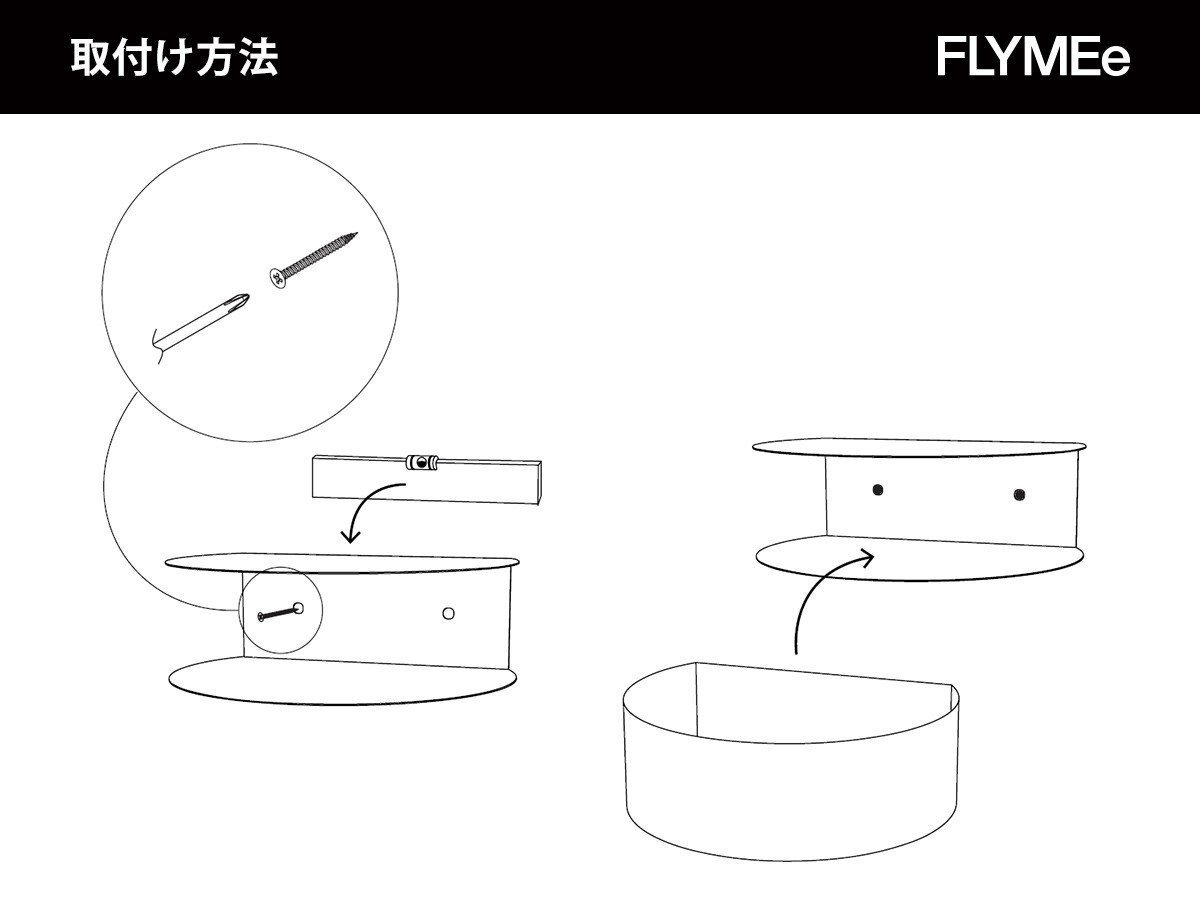 取付け方法

FLYMEe