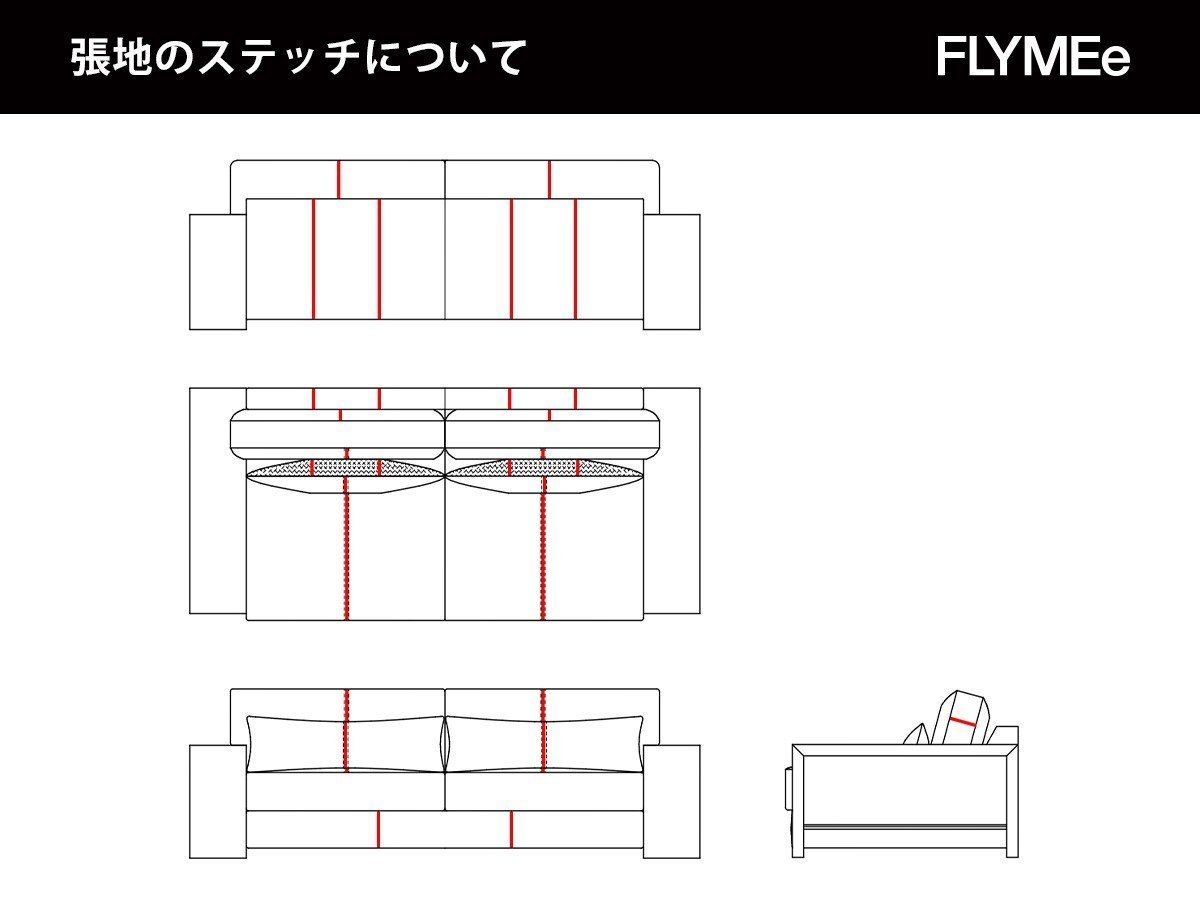 張地のステッチについて

FLYMEe