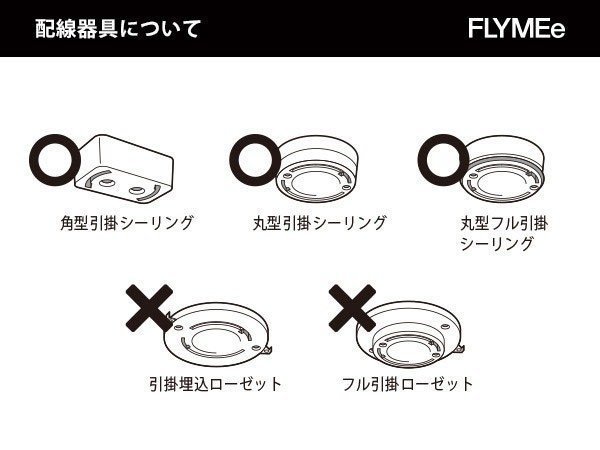 配線器具について

FLYMEe

角型引掛シーリング

丸型引掛シーリング

丸型フル引掛シーリング

引掛埋込ローゼット

フル引掛ローゼット