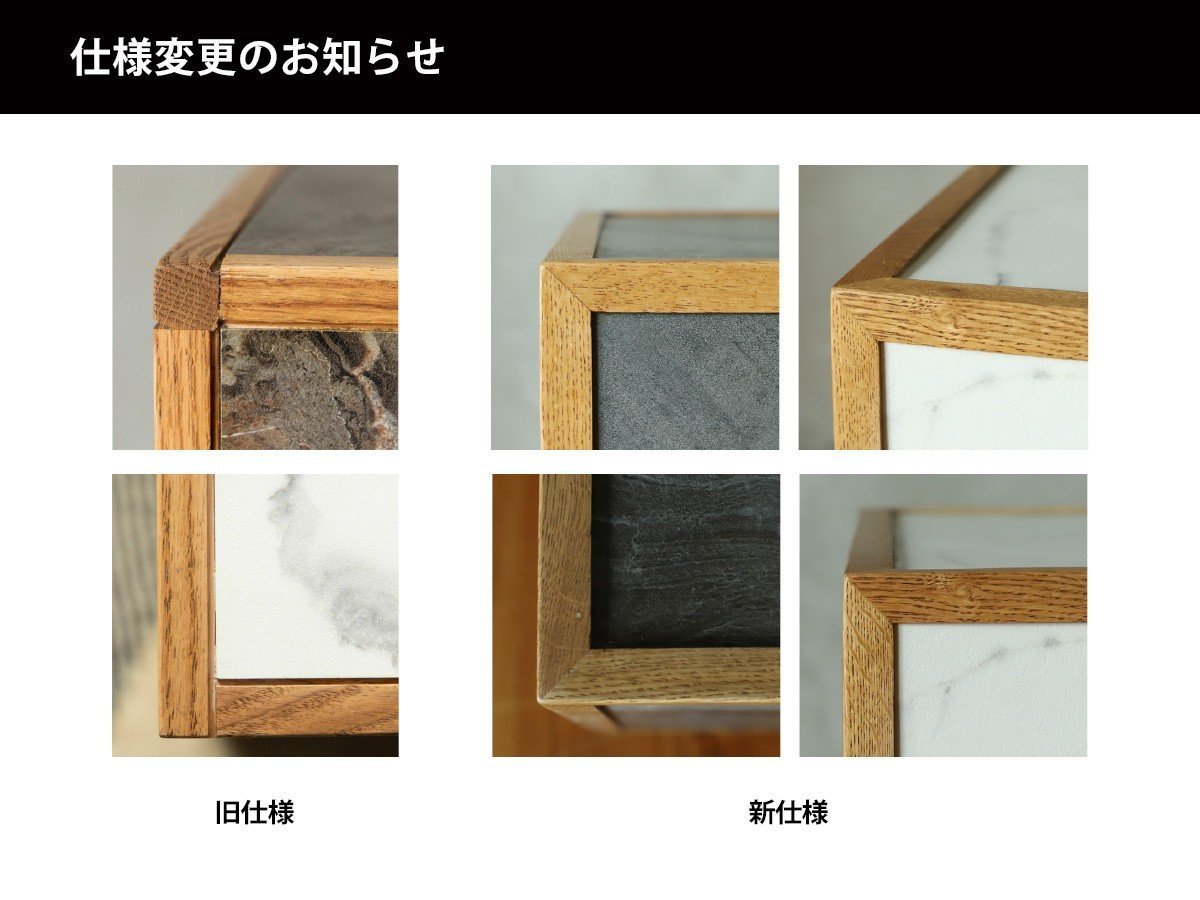 仕様変更のお知らせ

旧仕様

新仕様