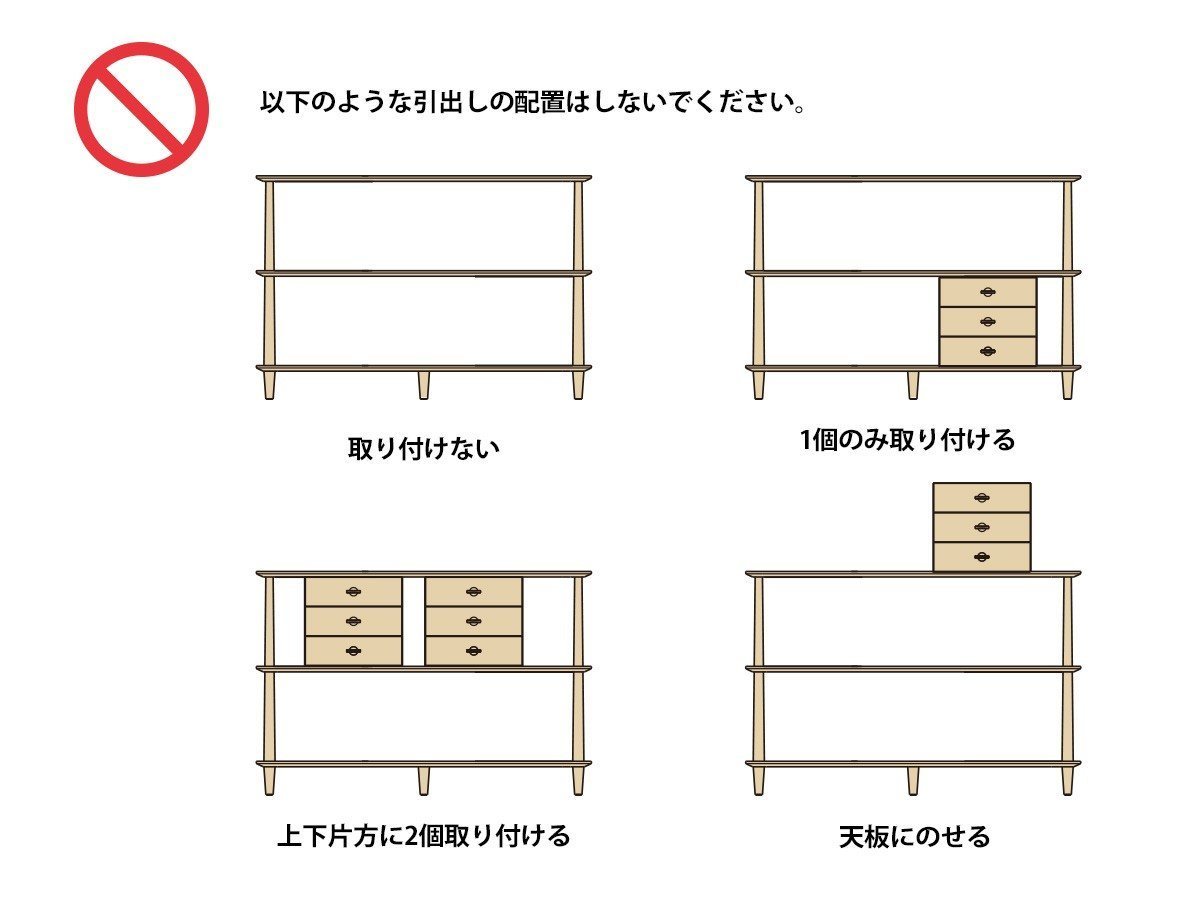 以下のような引出しの配置はしないでください。

取り付けない

1個のみ取り付ける

上下片方に2個取り付ける

天板にのせる