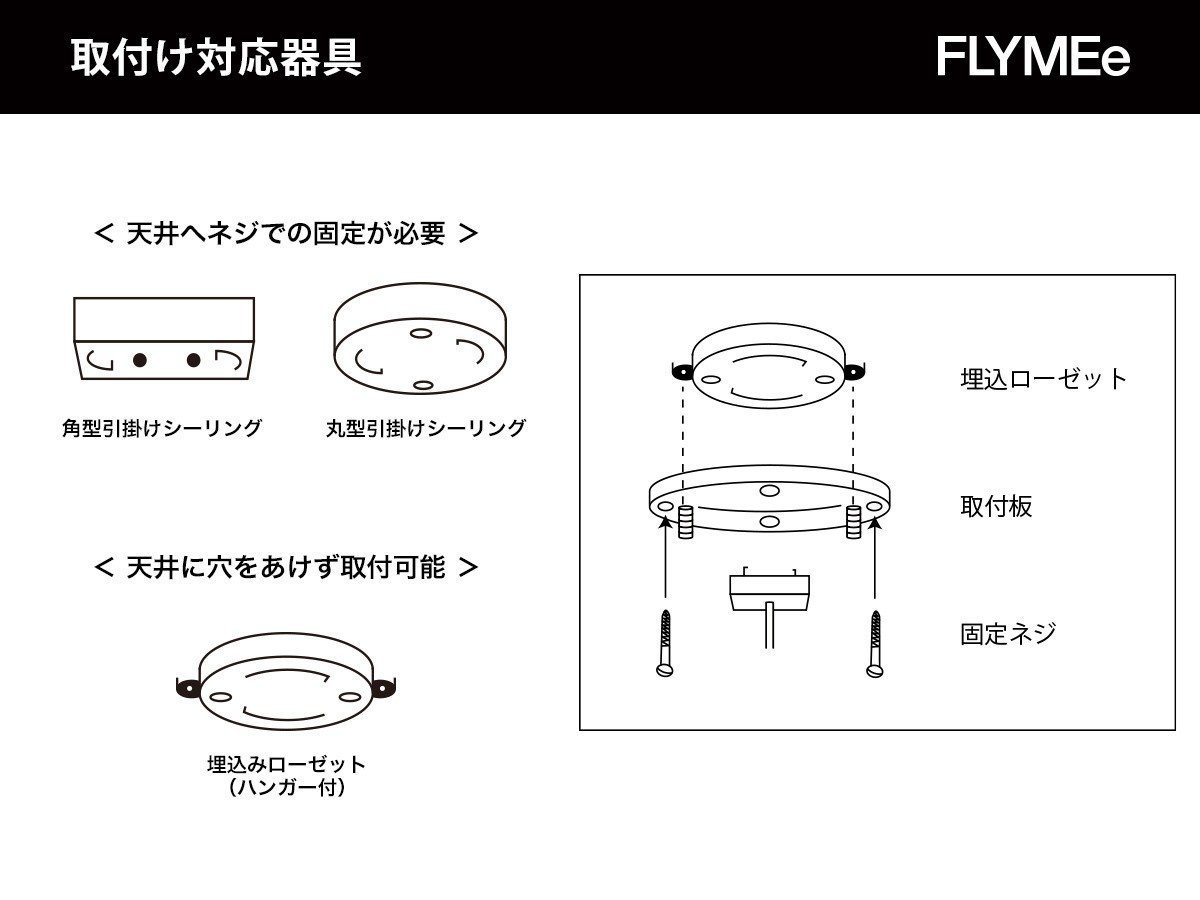 取付け対応器具

FLYMEe

＜ 天井へネジでの固定が必要 ＞

角型引掛けシーリング

丸型引掛けシーリング

＜ 天井に穴をあけず取付可能 ＞

埋込みローゼット
（ハンガー付）

埋込ローゼット

取付板

固定ネジ