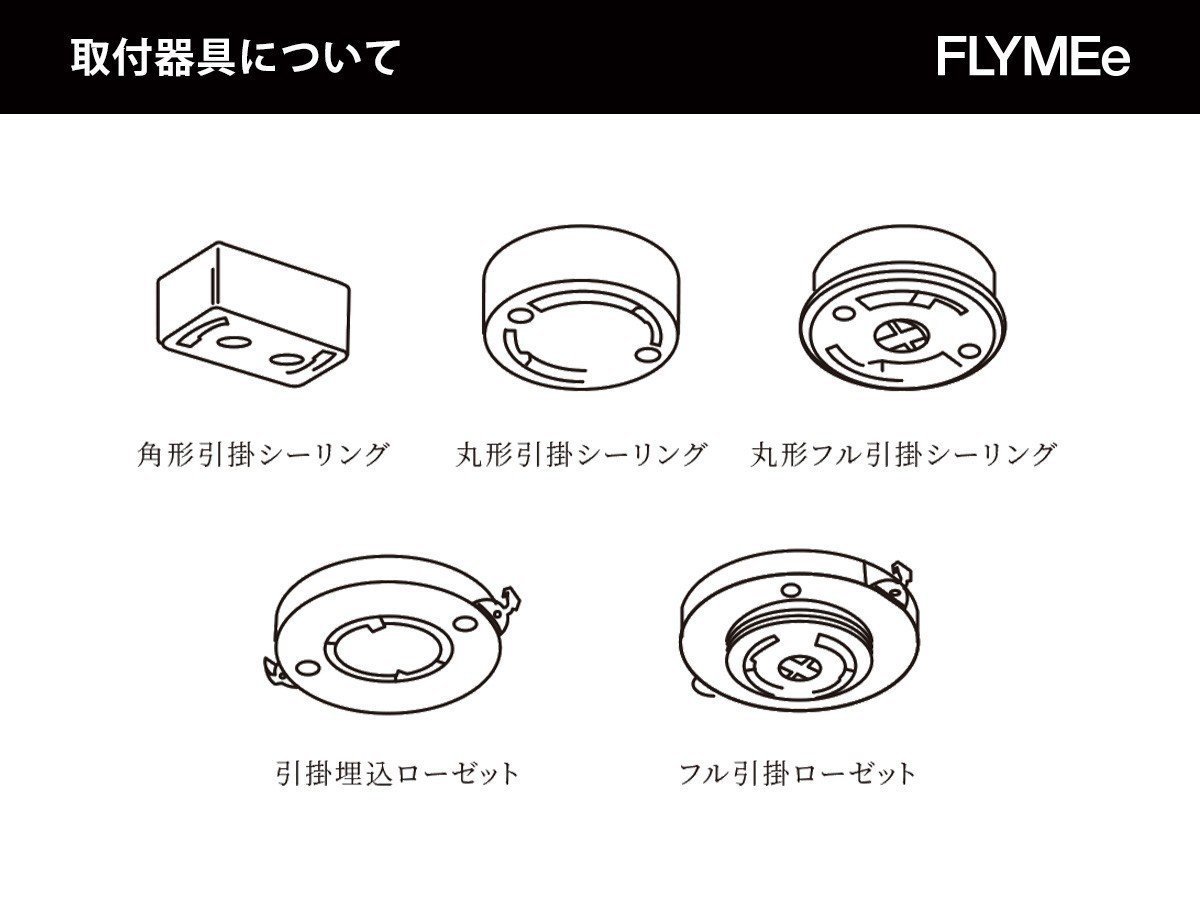 取付器具について

FLYMEe

角形引掛シーリング

丸形引掛シーリング

丸形フル引掛シーリング

引掛埋込ローゼット

フル引掛ローゼット