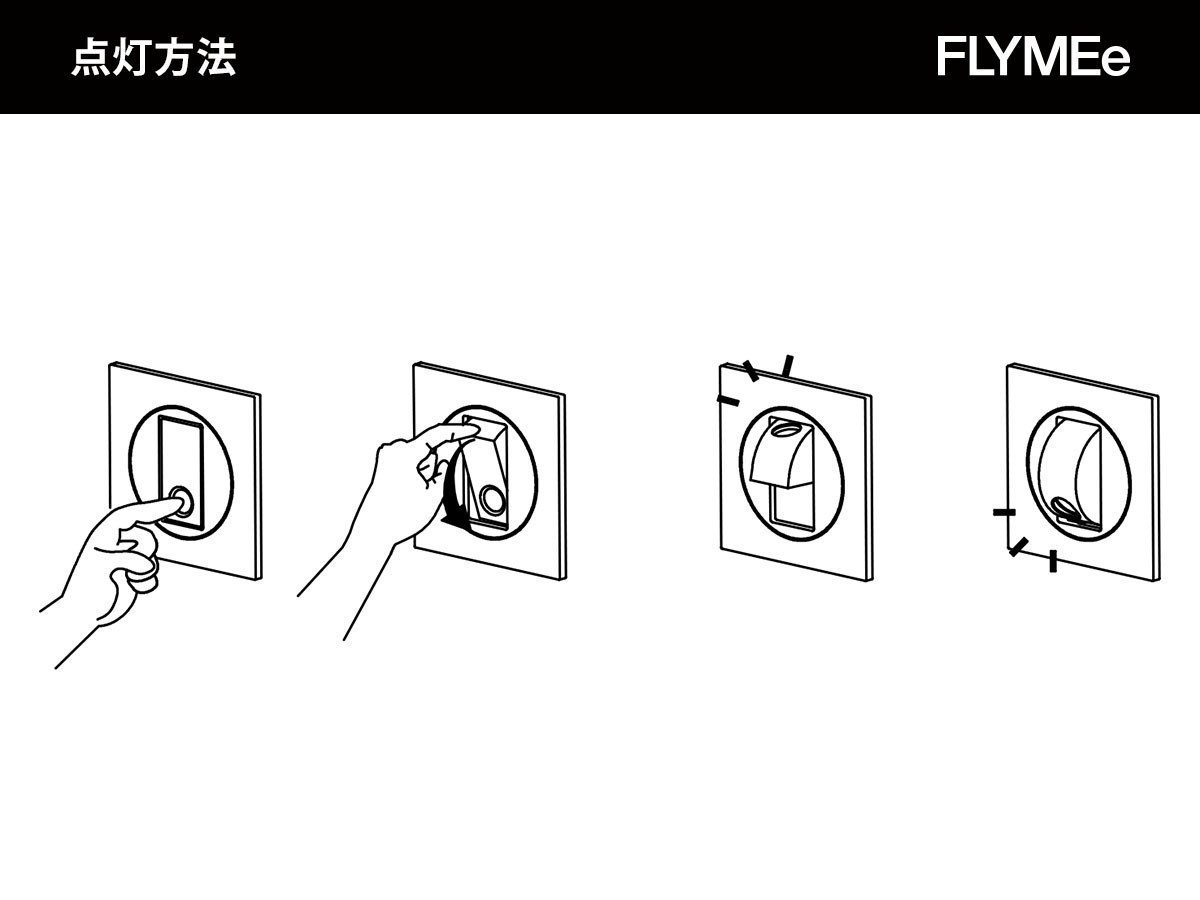 点灯方法

FLYMEe