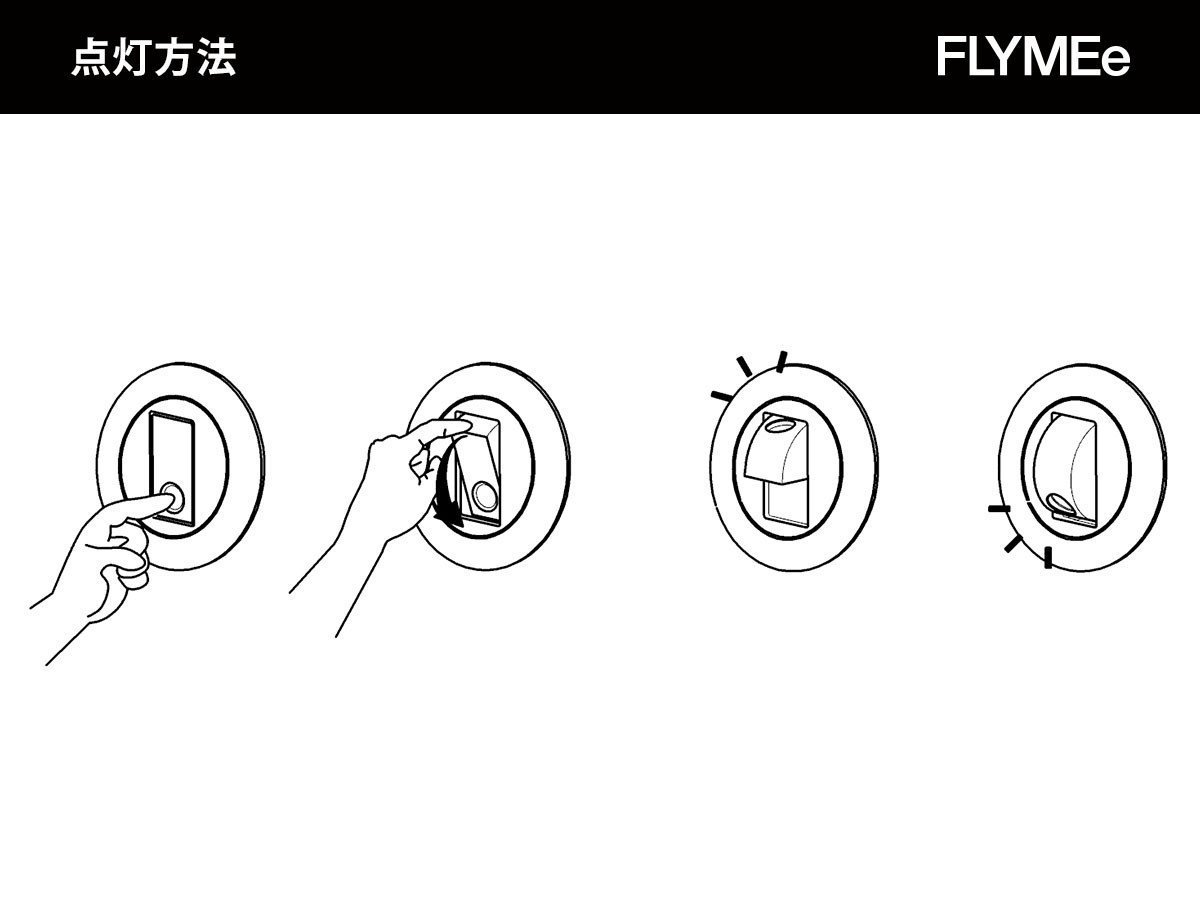 点灯方法

FLYMEe