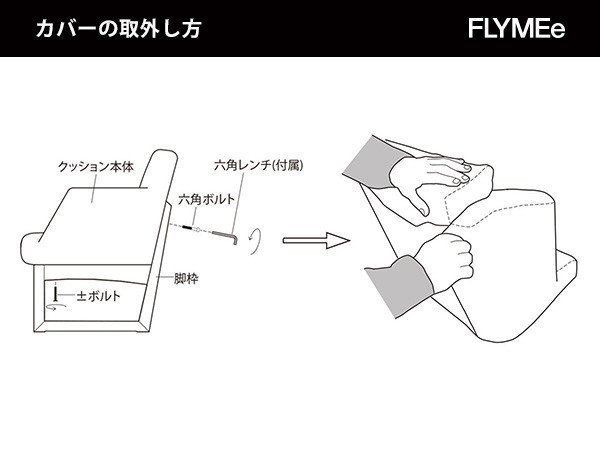 カバーの取外し方

FLYMEe

クッション本体

六角レンチ(付属)

六角ボルト

脚枠

±ボルト