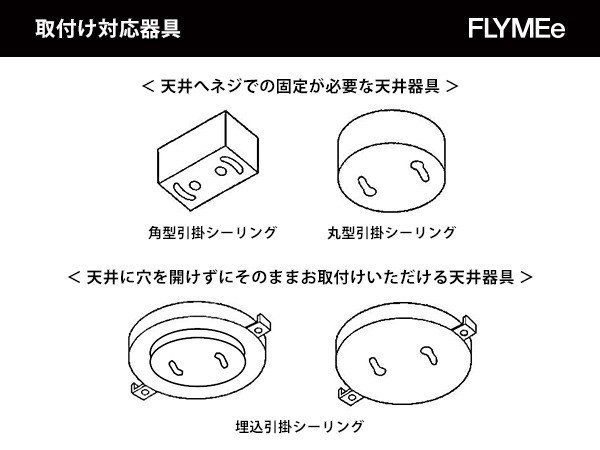 取付け対応器具

FLYMEe

< 天井へネジでの固定が必要な天井器具 >

角型引掛シーリング

丸型引掛シーリング

< 天井に穴を開けずにそのままお取付けいただける天井器具 >

埋込引掛シーリング