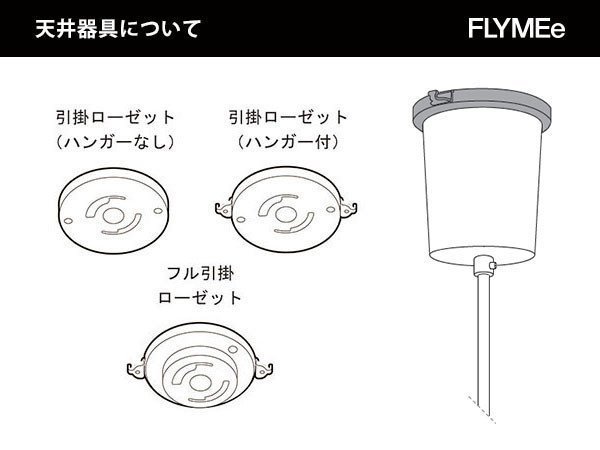 天井器具について

FLYMEe

引掛ローゼット
（ハンガーなし）

引掛ローゼット
（ハンガー付）

フル引掛
ローゼット