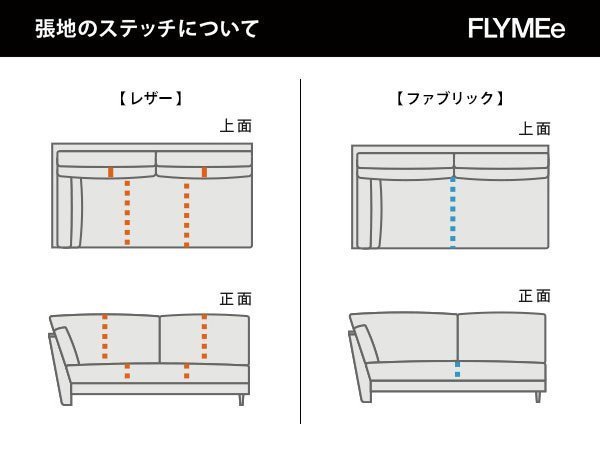 張地のステッチについて

FLYMEe

【レザー】

上面

正面

【ファブリック】

上面

正面