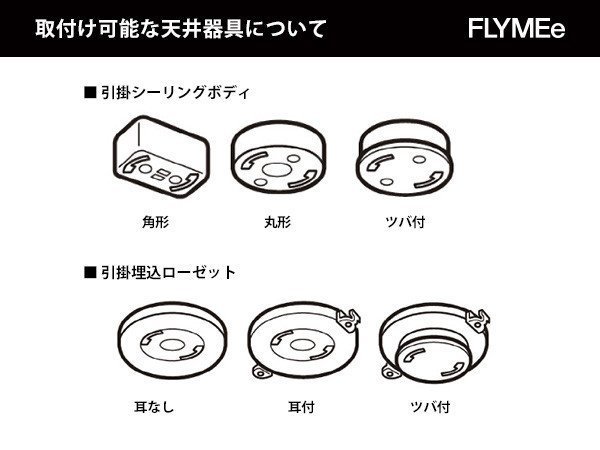 取付け可能な天井器具について

FLYMEe

■ 引掛シーリングボディ

角形

丸形

ツバ付

■ 引掛埋込ローゼット

耳なし

耳付

ツバ付