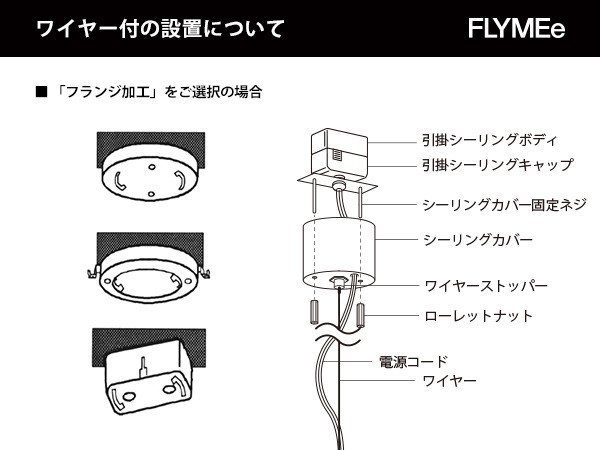 ワイヤー付の設置について

FLYMEe

■「フランジ加工」をご選択の場合

引掛シーリングボディ

引掛シーリングキャップ

シーリングカバー固定ネジ

シーリングカバー

ワイヤーストッパー

ローレットナット

電源コード

ワイヤー