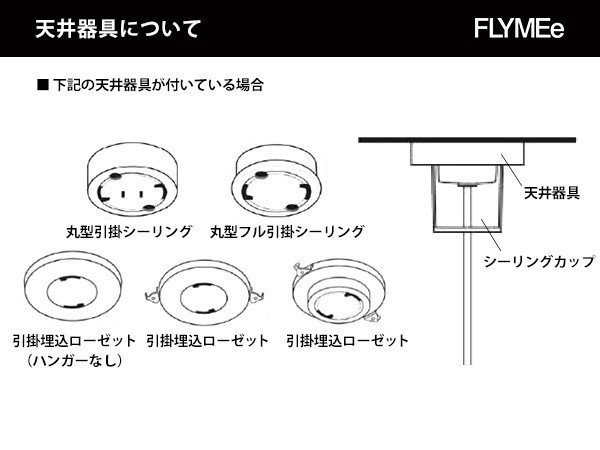 天井器具について

FLYMEe

■ 下記の天井器具が付いている場合

丸型引掛シーリング

丸型フル引掛シーリング

引掛埋込ローゼット
（ハンガーなし）

引掛埋込ローゼット

引掛埋込ローゼット

天井器具

シーリングカップ