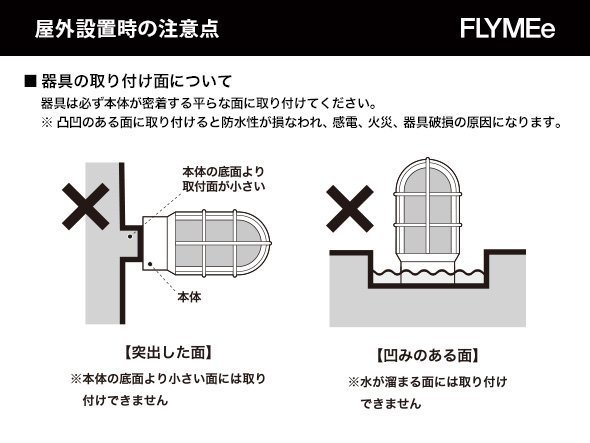 屋外設置時の注意点

FLYMEe

■ 器具の取り付け面について

器具は必ず本体が密着する平らな面に取り付けてください。

※ 凸凹のある面に取り付けると防水性が損なわれ、感電、火災、器具破損の原因になります。

本体の底面より取付面が小さい

本体

【突出した面】

※本体の底面より小さい面には取り付けできません

【凹みのある面】

※水が溜まる面には取り付けできません