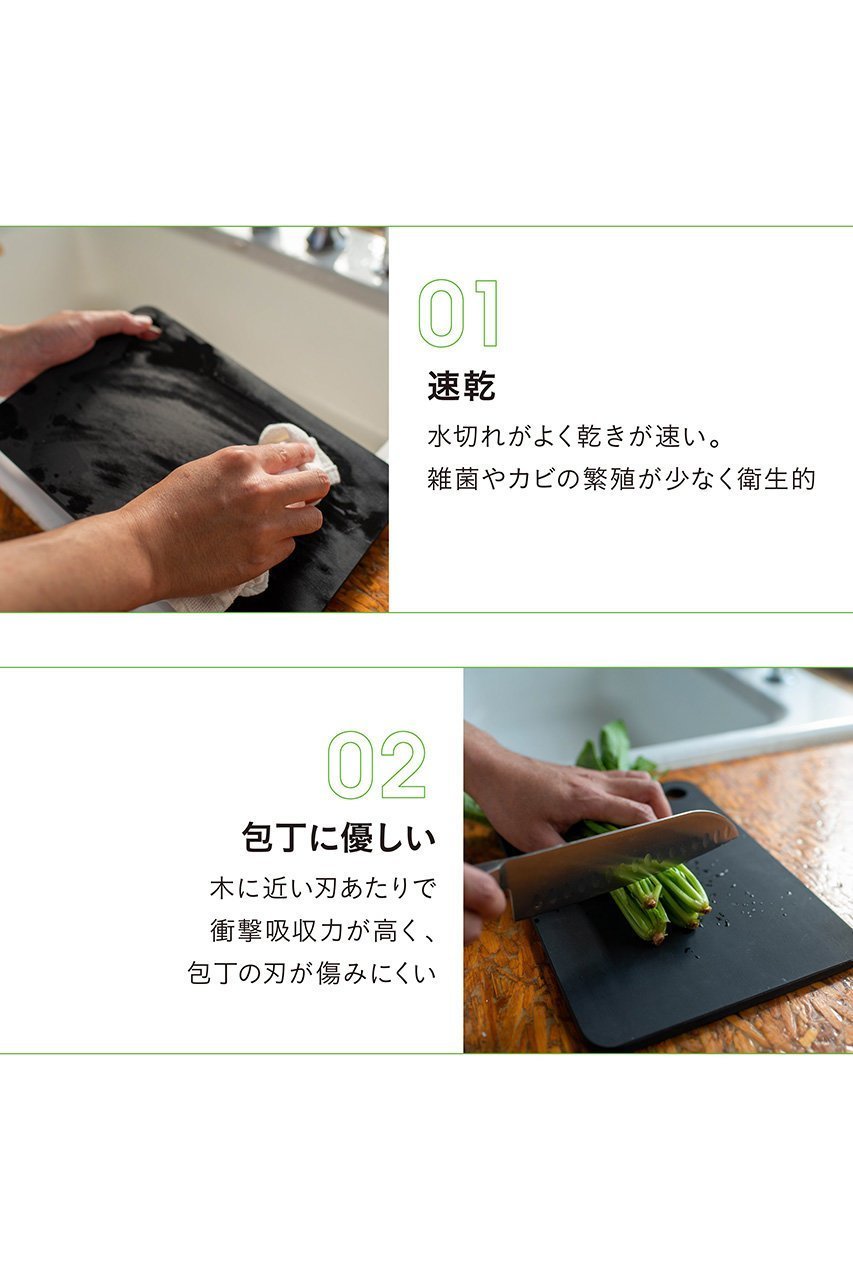 01

速乾

水切れがよく乾きが速い。
雑菌やカビの繁殖が少なく衛生的

02

包丁に優しい

木に近い刃あたりで
衝撃吸収力が高く、
包丁の刃が傷みにくい