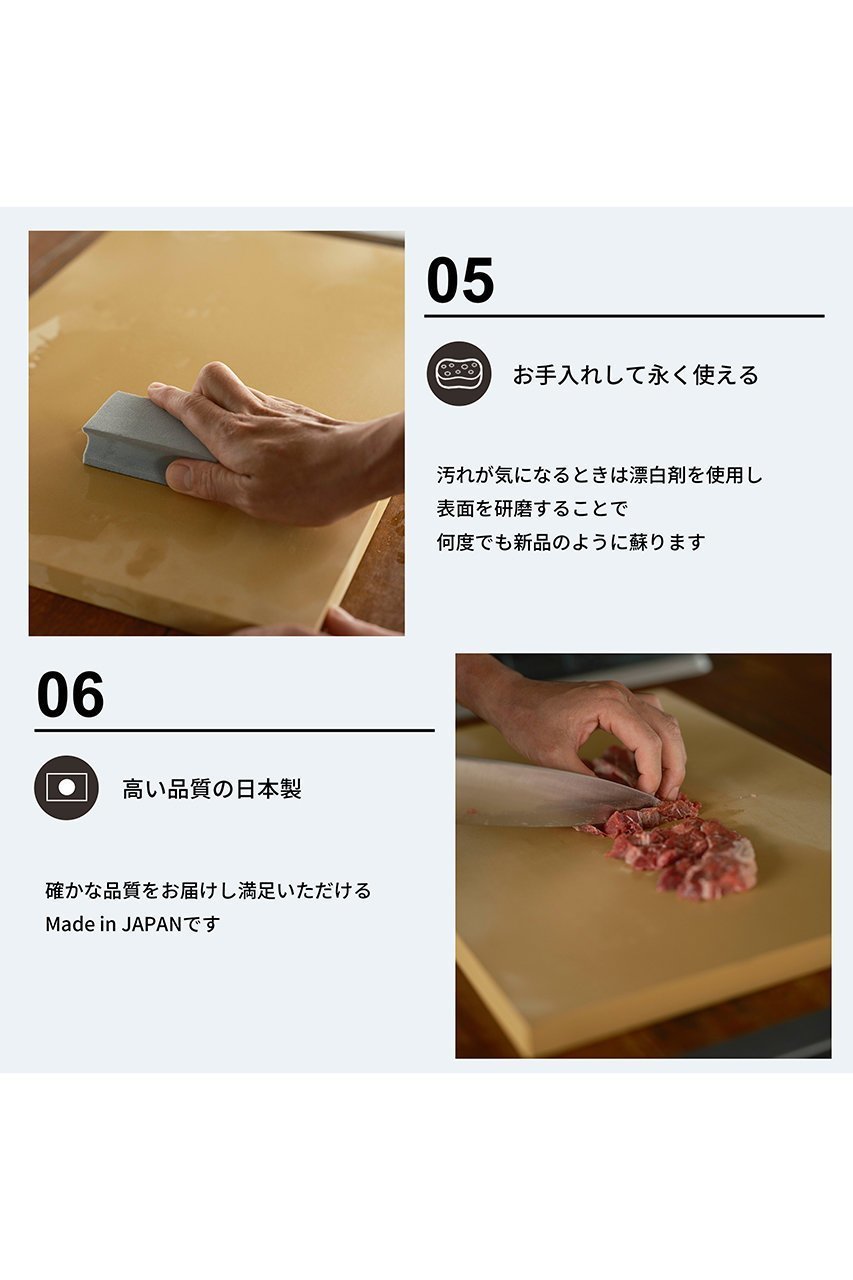 05

お手入れして永く使える

汚れが気になるときは漂白剤を使用し
表面を研磨することで
何度でも新品のように蘇ります

06

高い品質の日本製

確かな品質をお届けし満足いただける
Made in JAPANです