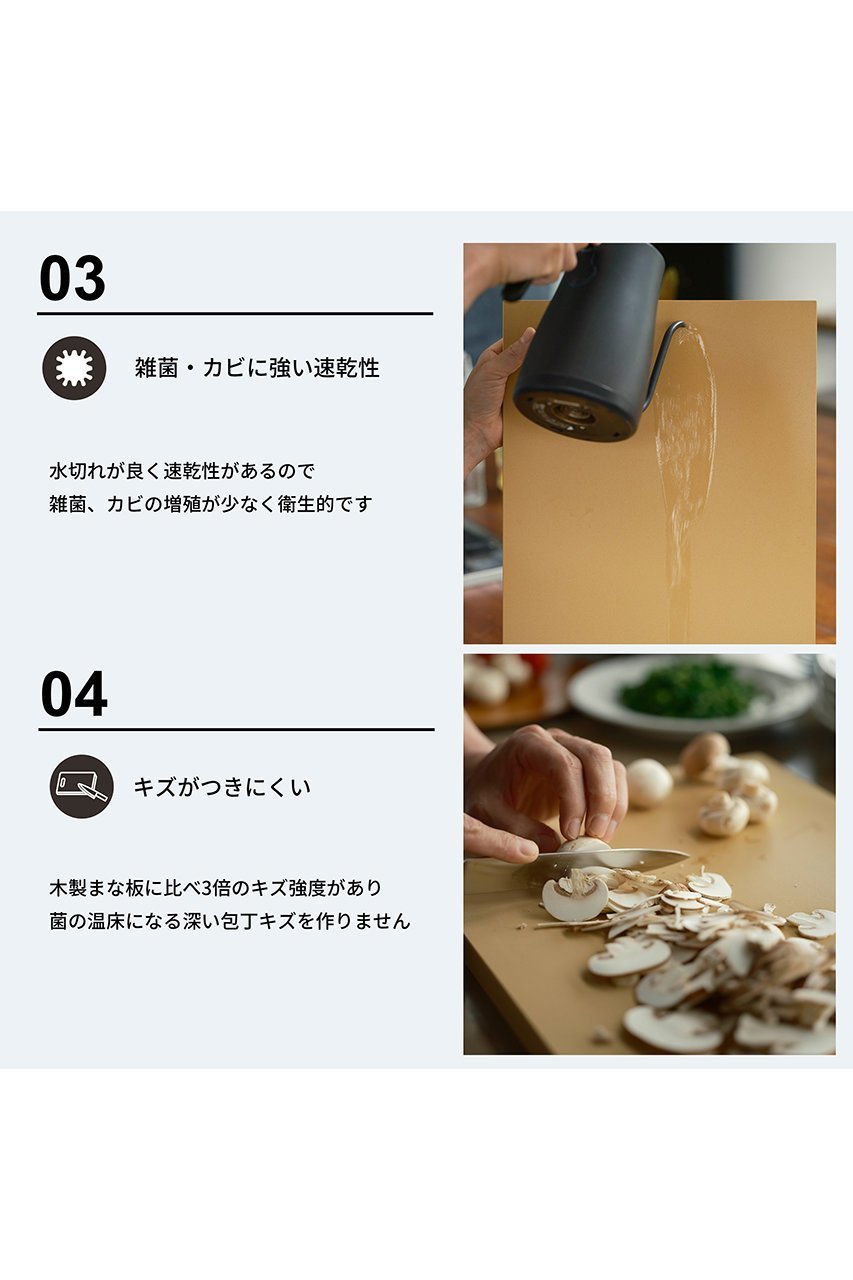 03

雑菌・カビに強い速乾性

水切れが良く速乾性があるので
雑菌、カビの増殖が少なく衛生的です

04

キズがつきにくい

木製まな板に比べ3倍のキズ強度があり
菌の温床になる深い包丁キズを作りません