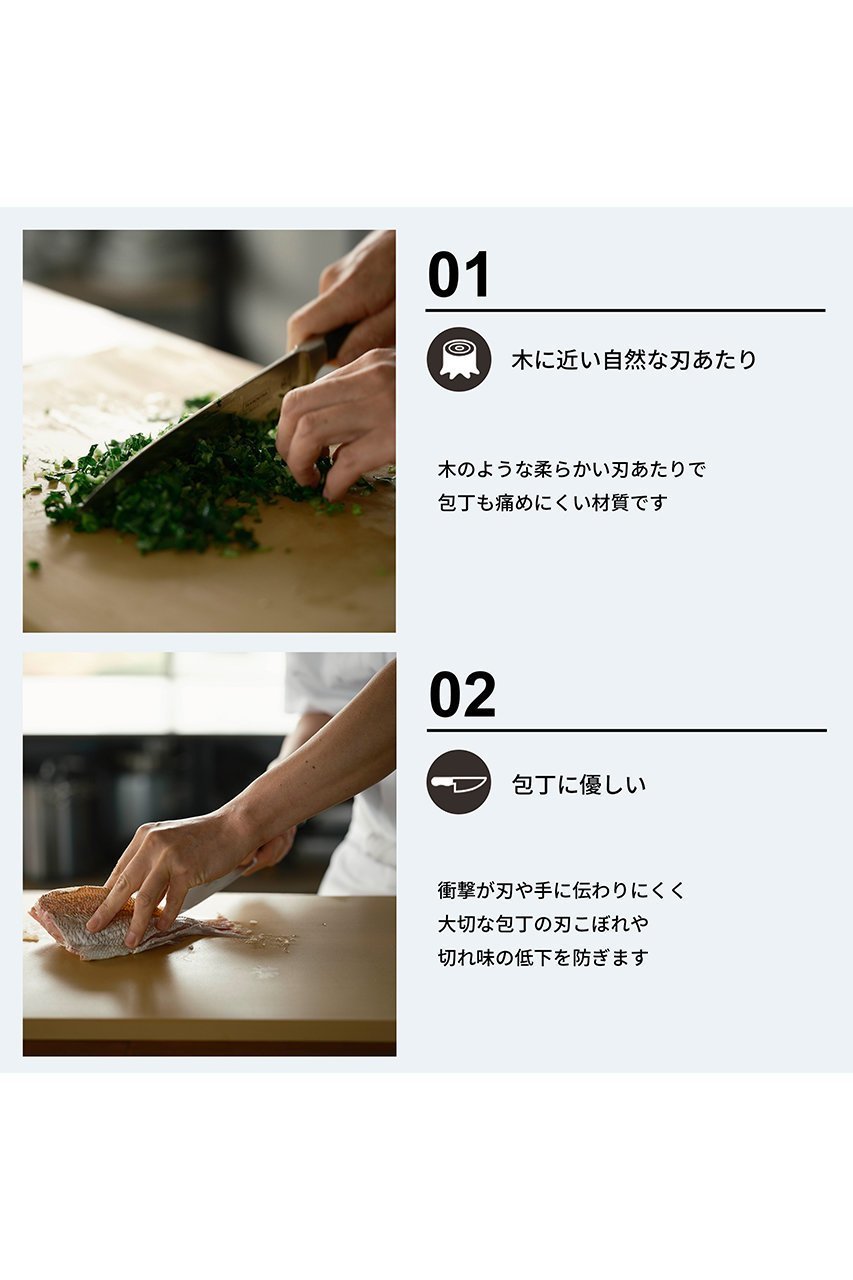 01

木に近い自然な刃あたり

木のような柔らかい刃あたりで
包丁も痛めにくい材質です

02

包丁に優しい

衝撃が刃や手に伝わりにくく
大切な包丁の刃こぼれや
切れ味の低下を防ぎます